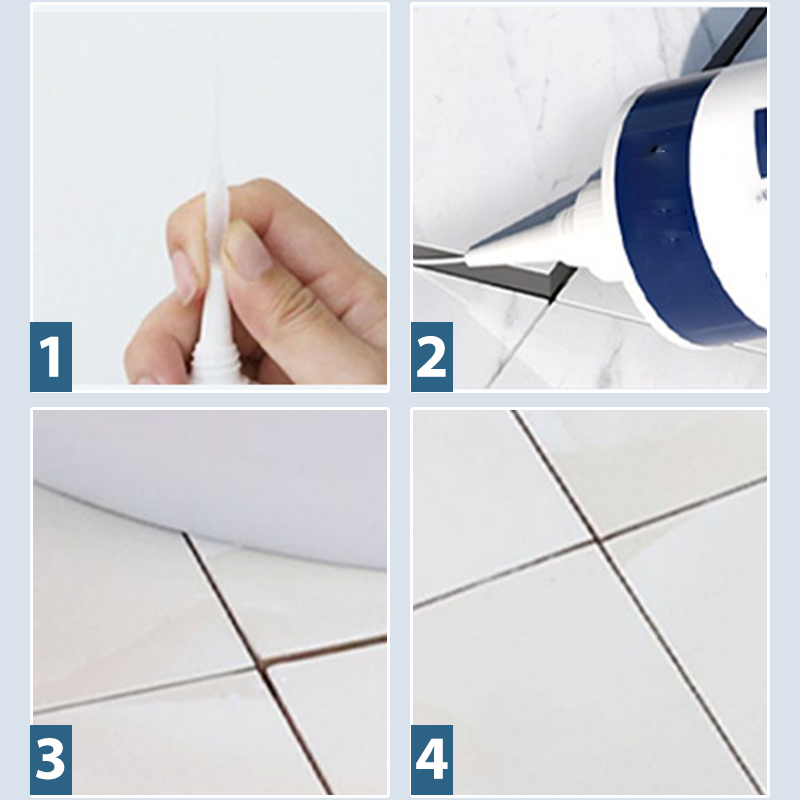 1

2

3

4