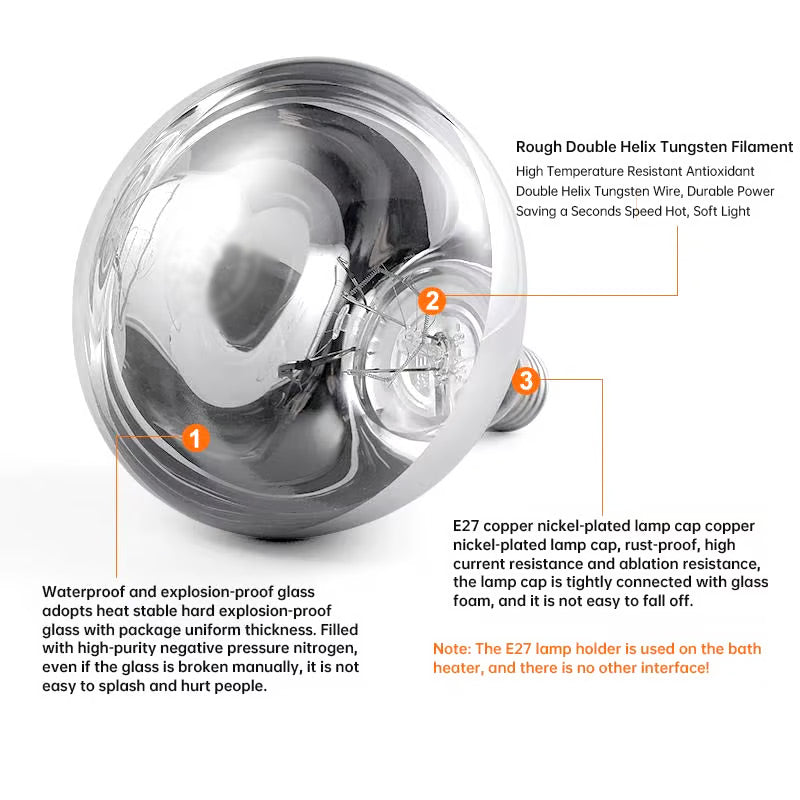 Rough Double Helix Tungsten Filament
High Temperature Resistant Antioxidant Double Helix Tungsten Wire, Durable Power Saving a Seconds Speed Hot, Soft Light

2

3

1

E27 copper nickel-plated lamp cap copper nickel-plated lamp cap, rust-proof, high current resistance and ablation resistance, the lamp cap is tightly connected with glass foam, and it is not easy to fall off.

Waterproof and explosion-proof glass adopts heat stable hard explosion-proof glass with package uniform thickness. Filled with high-purity negative pressure nitrogen, even if the glass is broken manually, it is not easy to splash and hurt people.

Note: The E27 lamp holder is used on the bath heater, and there is no other interface!