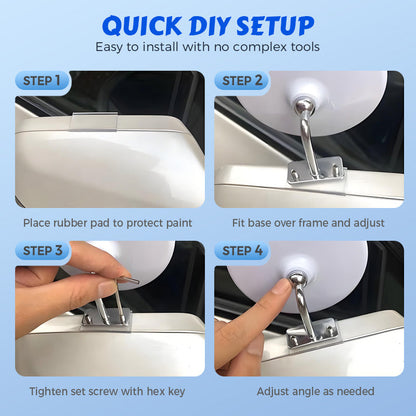 QUICK DIY SETUP
Easy to install with no complex tools

STEP 1

Place rubber pad to protect paint

STEP 2

Fit base over frame and adjust

STEP 3

Tighten set screw with hex key

STEP 4

Adjust angle as needed