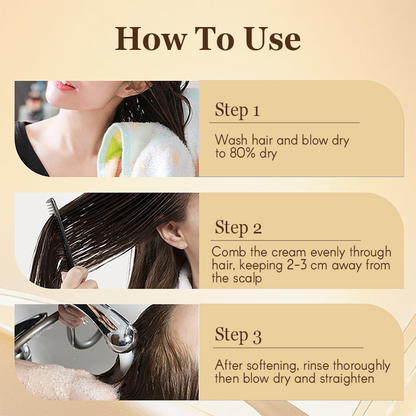 How To Use

Step 1

Wash hair and blow dry to 80% dry

Step 2

Comb the cream evenly through hair, keeping 2-3 cm away from the scalp

Step 3

After softening, rinse thoroughly then blow dry and straighten