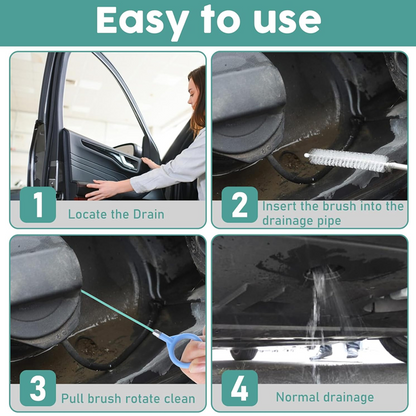 Easy to use

1 Locate the Drain

2 Insert the brush into the drainage pipe

3 Pull brush rotate clean

4 Normal drainage