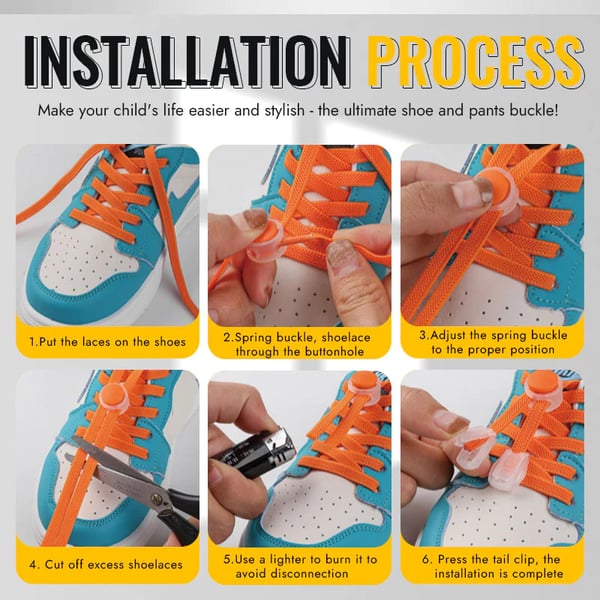 INSTALLATION PROCESS

Make your child's life easier and stylish - the ultimate shoe and pants buckle!

1.Put the laces on the shoes

2.Spring buckle, shoelace through the buttonhole

3.Adjust the spring buckle to the proper position

4. Cut off excess shoelaces

5.Use a lighter to burn it to avoid disconnection

6. Press the tail clip, the installation is complete