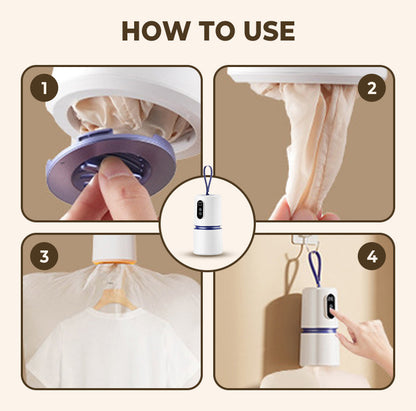 HOW TO USE

1

2

3

4