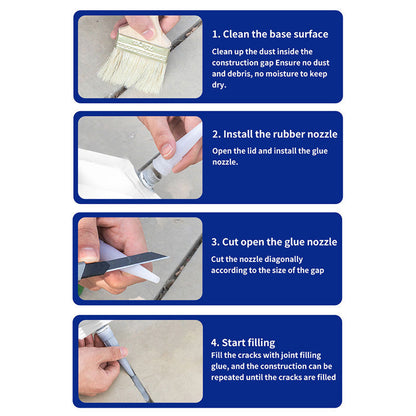 1. Clean the base surface

Clean up the dust inside the construction gap Ensure no dust and debris, no moisture to keep dry.

2. Install the rubber nozzle

Open the lid and install the glue nozzle.

3. Cut open the glue nozzle

Cut the nozzle diagonally according to the size of the gap

4. Start filling

Fill the cracks with joint filling glue, and the construction can be repeated until the cracks are filled