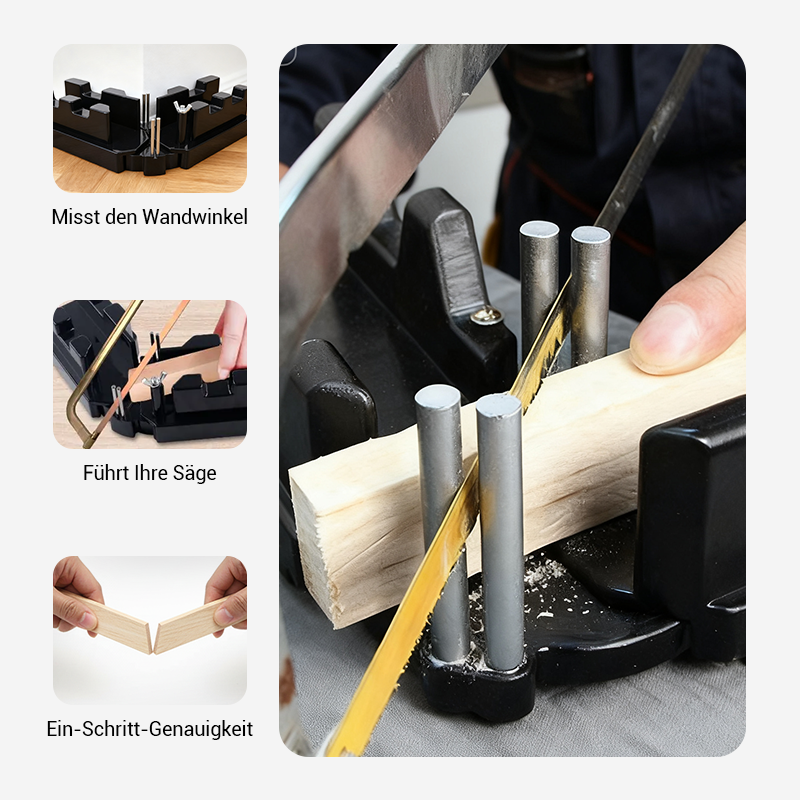 Misst den Wandwinkel

Führt Ihre Säge

Ein-Schritt-Genauigkeit