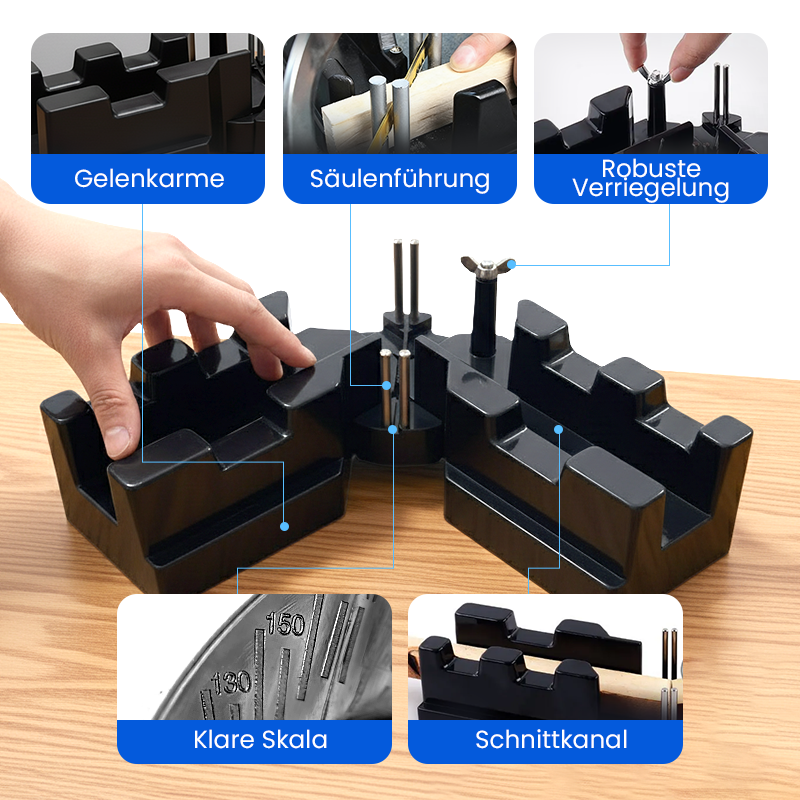 Gelenkarme

Säulenführung

Robuste Verriegelung

150

130

Klare Skala

Schnittkanal