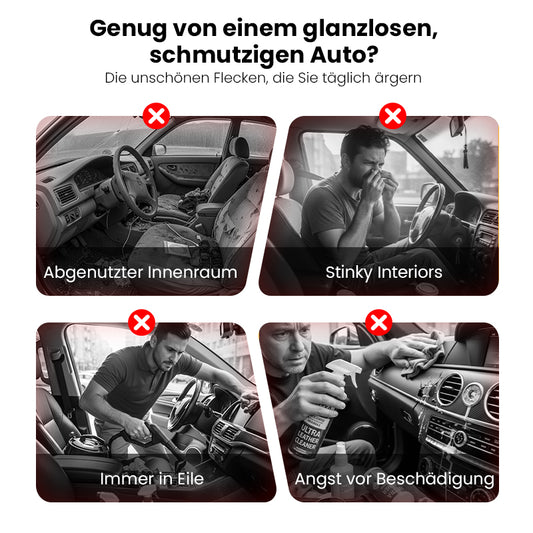 Genug von einem glanzlosen, schmutzigen Auto?
Die unschönen Flecken, die Sie täglich ärgern

Abgenutzter Innenraum

Stinky Interiors

Immer in Eile

ULTRA LEATHER CLEANER

Angst vor Beschädigung