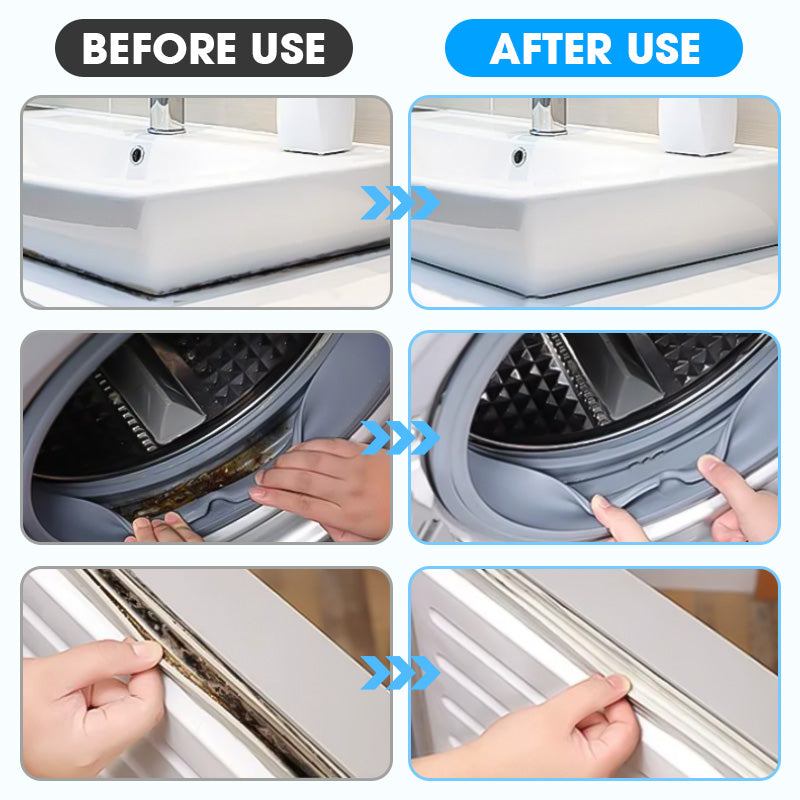 BEFORE USE

AFTER USE